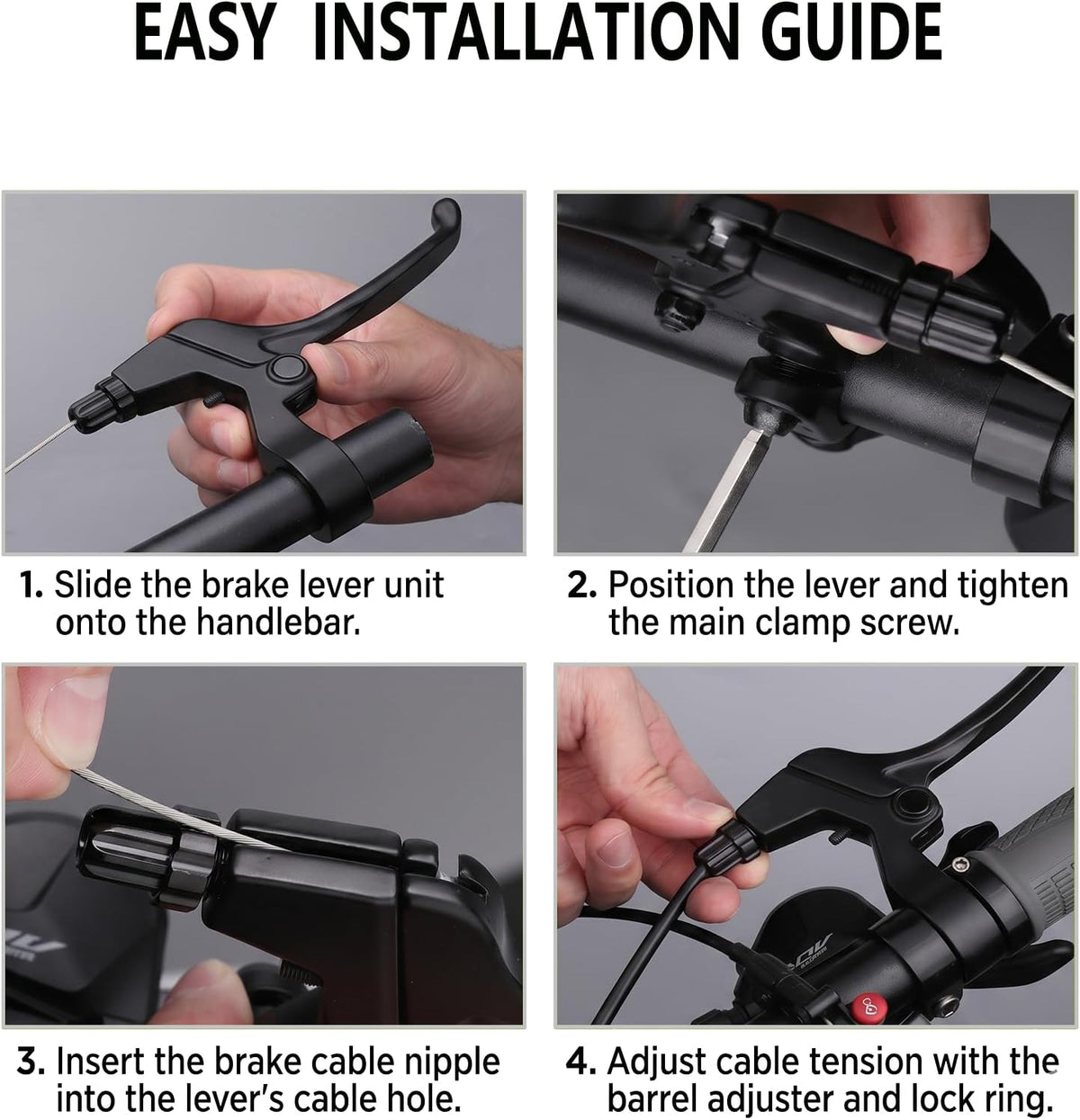 EASY INSTALLATION GUIDE

1. Slide the brake lever unit onto the handlebar.

2. Position the lever and tighten the main clamp screw.

3. Insert the brake cable nipple into the lever's cable hole.

4. Adjust cable tension with the barrel adjuster and lock ring.